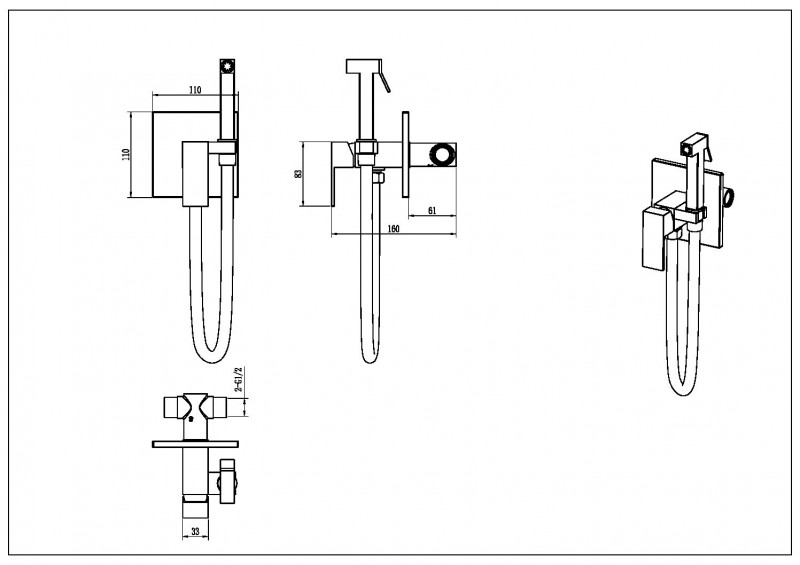 110

110

83

61

160

2-G1/2

33