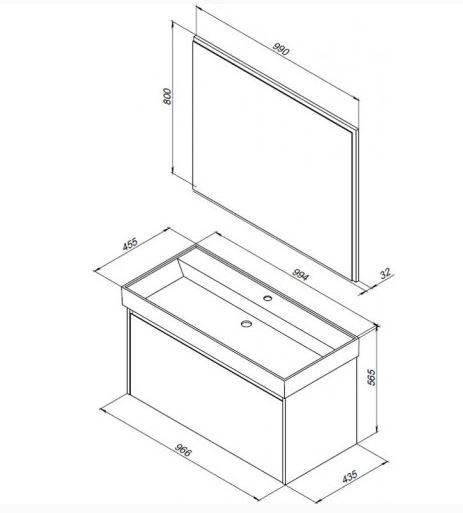 990

800

455

994

32

565

966

435